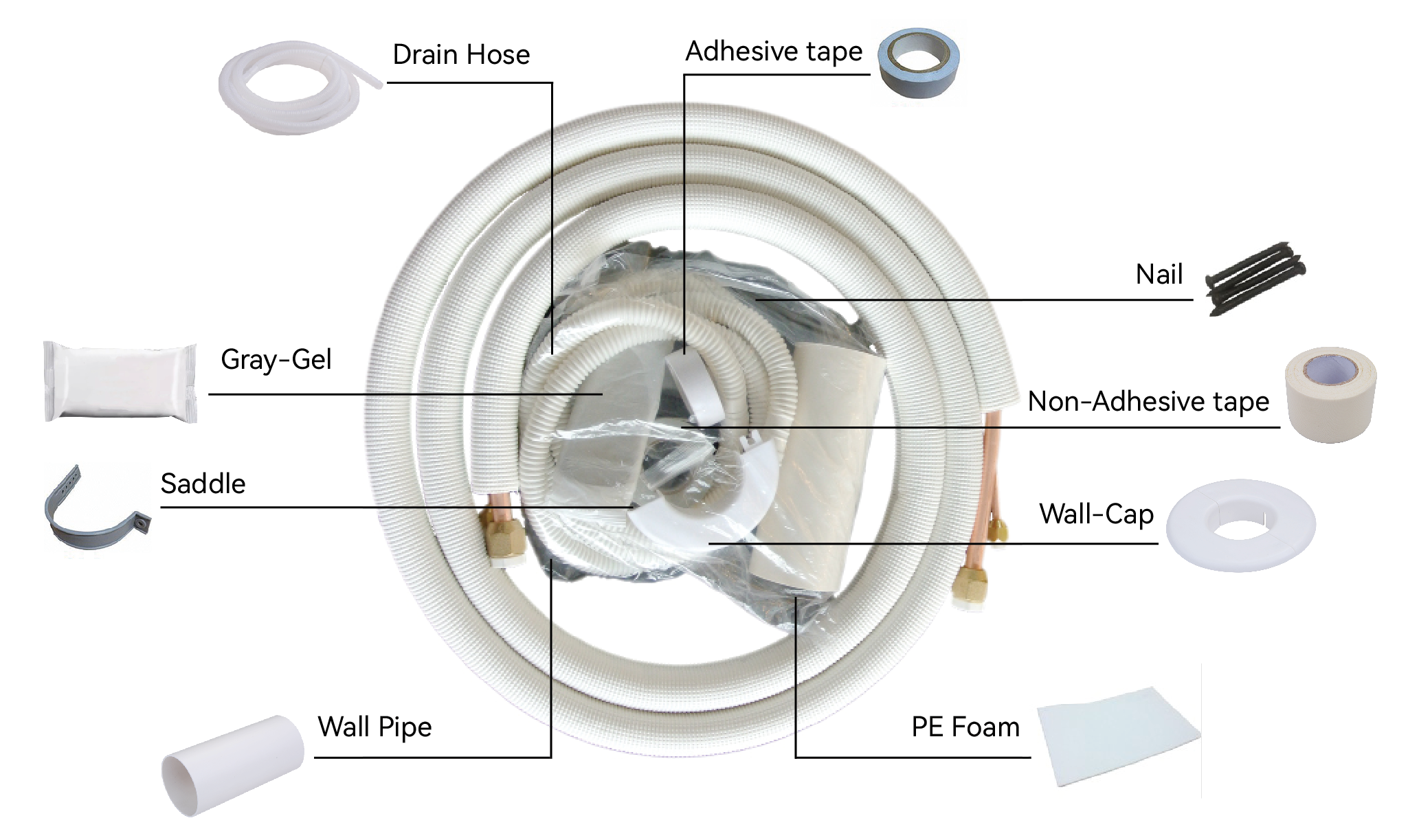 Drain Hose

Adhesive tape

Nail

Gray-Gel

Non-Adhesive tape

Saddle

Wall-Cap

Wall Pipe

PE Foam